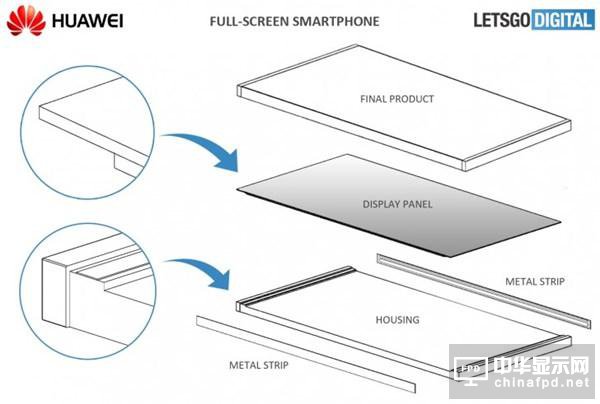 HUAWEI

FULL-SCREEN SMARTPHONE

LETSGO DIGITAL

FINAL PRODUCT

DISPLAY PANEL

METAL STRIP

HOUSING

METAL STRIP

FPD 中华显示网
chinafpd.net