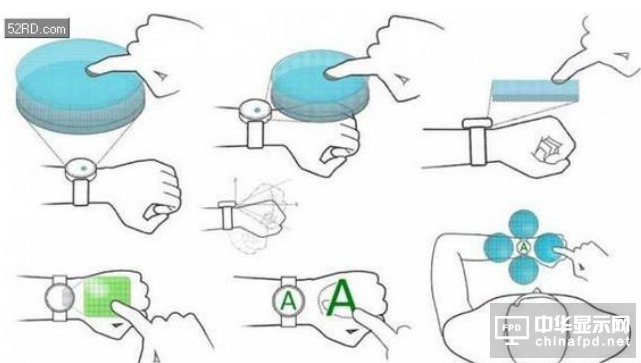 52RD.com

A

A

A

FPD 中华显示网
chinafpd.net